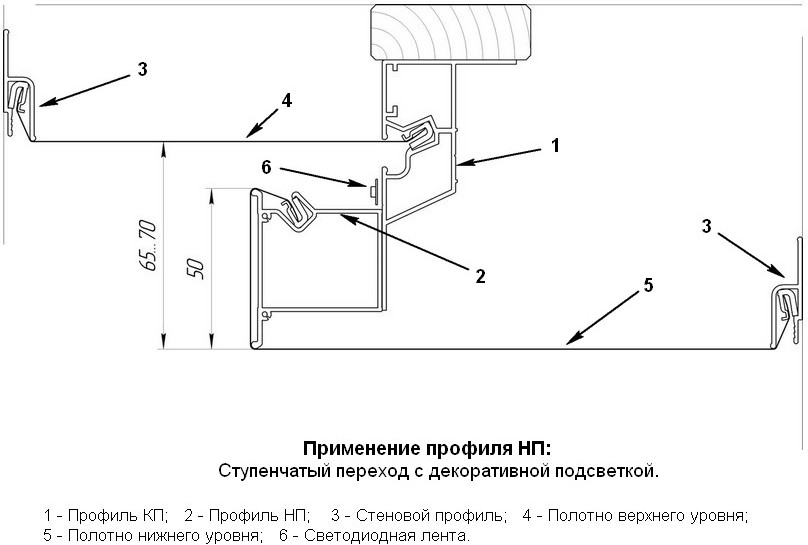 3

4

1

6

65...70

50

2

3

5

Применение профиля НП:
Ступенчатый переход с декоративной подсветкой.

1 - Профиль КП; 2 - Профиль НП; 3 - Стеновой профиль; 4 - Полотно верхнего уровня;
5 - Полотно нижнего уровня; 6 - Светодиодная лента.