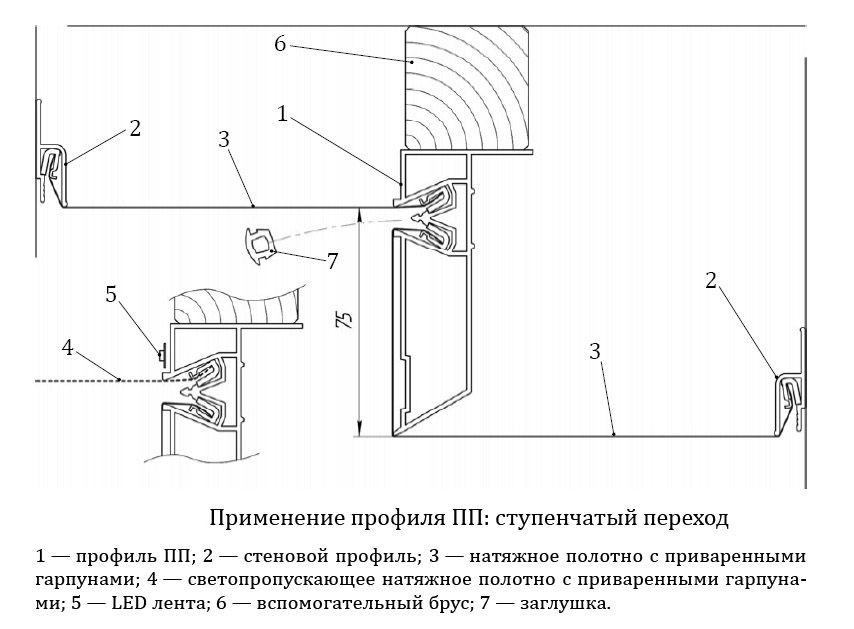 6
1
2
3
7
5
4
75
2
3

Применение профиля ПП: ступенчатый переход

1 — профиль ПП; 2 — стеновой профиль; 3 — натяжное полотно с приваренными гарпунами; 4 — светопропускающее натяжное полотно с приваренными гарпунами; 5 — LED лента; 6 — вспомогательный брус; 7 — заглушка.